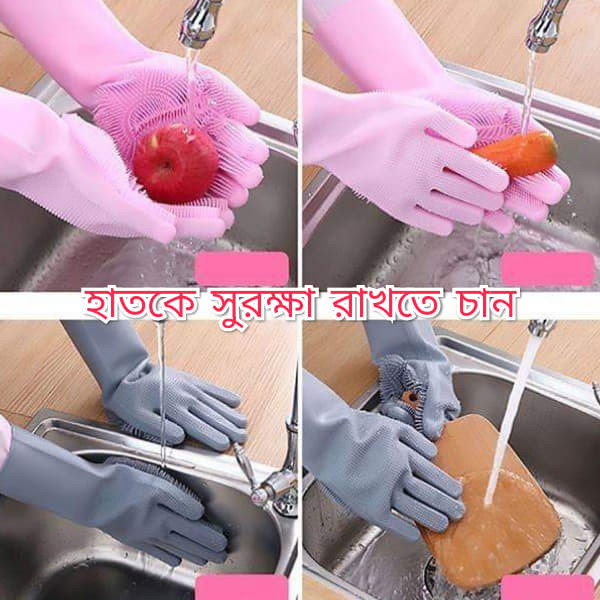 হাতকে সুরক্ষা রাখতে চান